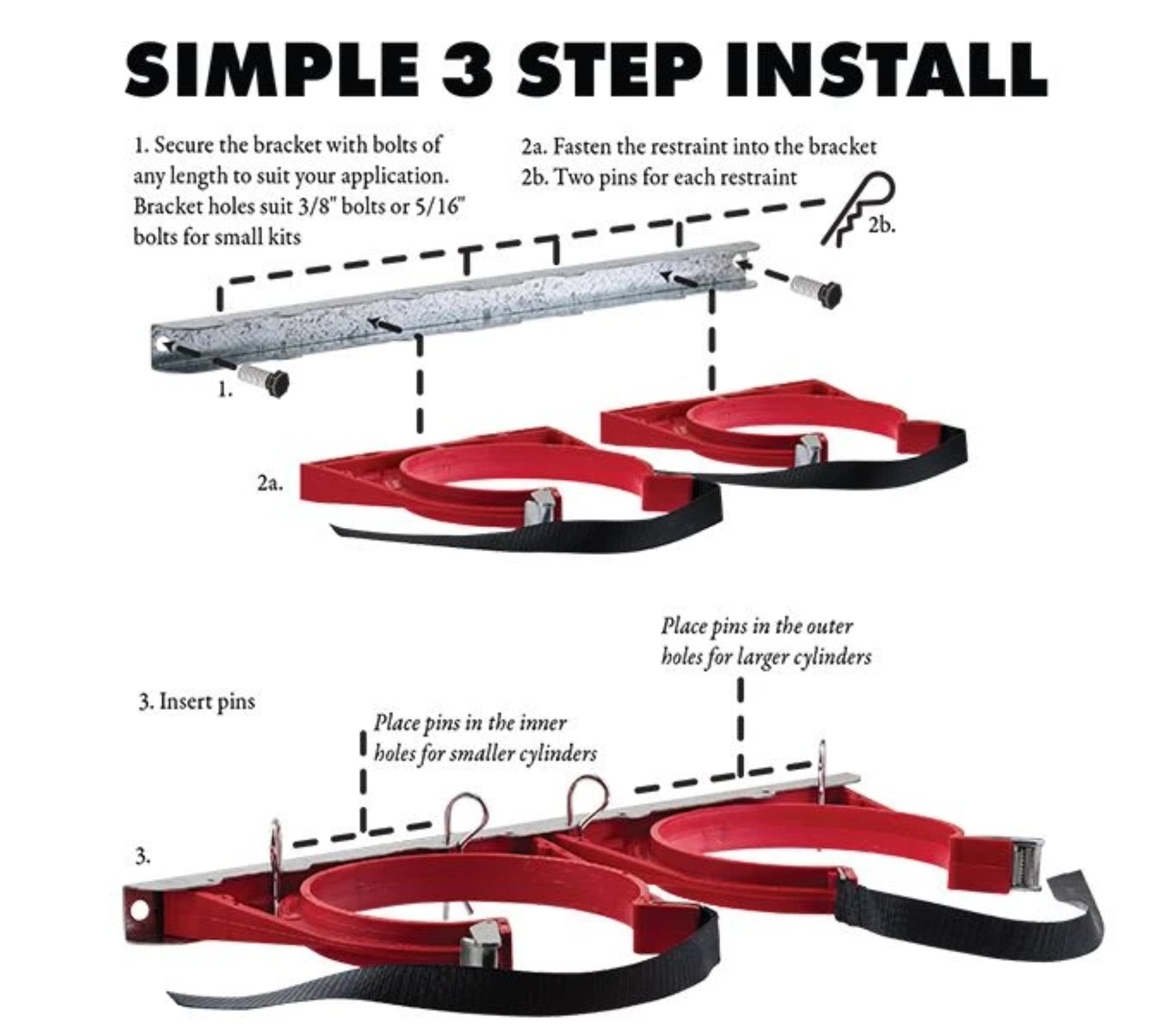 SIMPLE 3 STEP INSTALL

1. Secure the bracket with bolts of any length to suit your application. Bracket holes suit 3/8" bolts or 5/16" bolts for small kits

2a. Fasten the restraint into the bracket
2b. Two pins for each restraint

2b.

1.

2a.

Place pins in the outer holes for larger cylinders

3. Insert pins

Place pins in the inner holes for smaller cylinders

3.